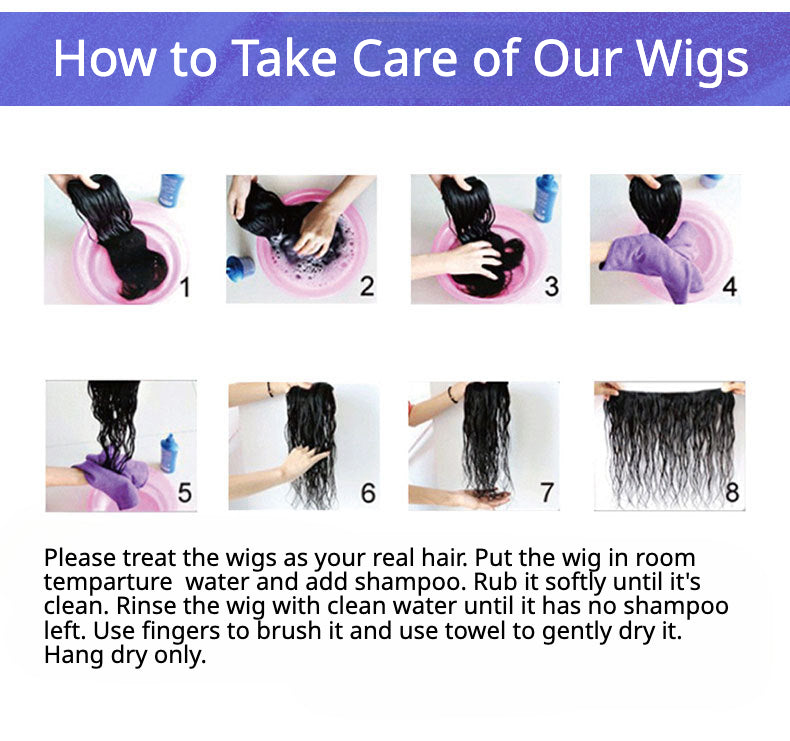 How to Take Care of Our Wigs

1

2

3

4

5

6

7

8

Please treat the wigs as your real hair. Put the wig in room temparture water and add shampoo. Rub it softly until it's clean. Rinse the wig with clean water until it has no shampoo left. Use fingers to brush it and use towel to gently dry it. Hang dry only.